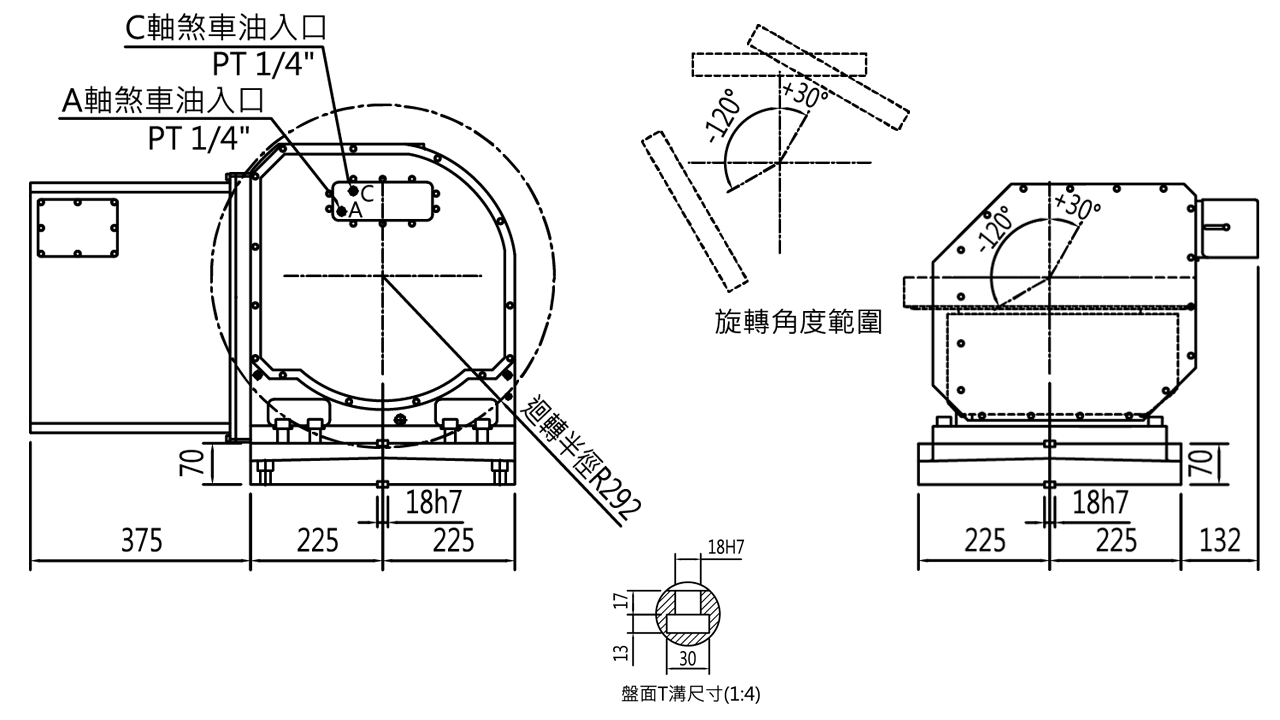 C軸煞車油入口
PT 1/4"
A軸煞車油入口
PT 1/4"
C
A
迴轉半徑R292
70
18h7
375
225
225
-120°
+30°
旋轉角度範圍
-120°
+30°
70
18h7
225
225
132
18H7
17
13
30
盤面T溝尺寸(1:4)