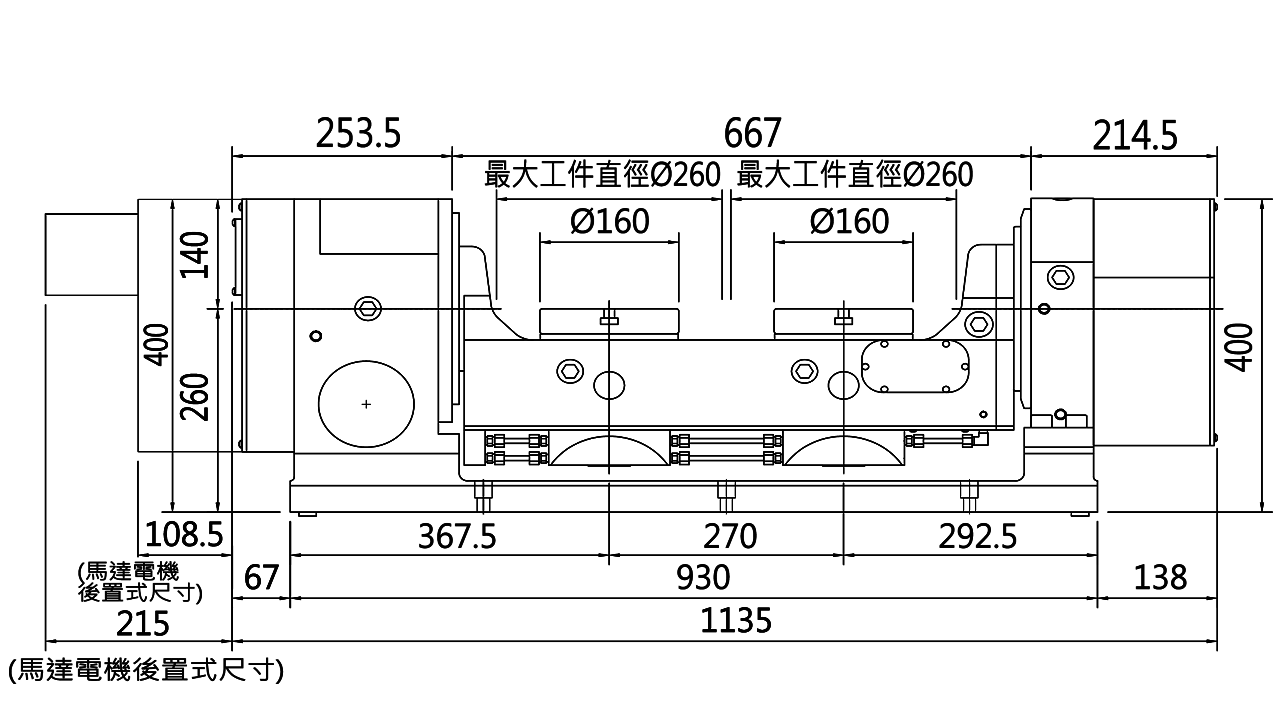 253.5
667
214.5
最大工件直徑Ø260 最大工件直徑Ø260
Ø160
Ø160
140
400
260
400
108.5
367.5
270
292.5
(馬達電機後置式尺寸)
67
930
138
215
1135
(馬達電機後置式尺寸)