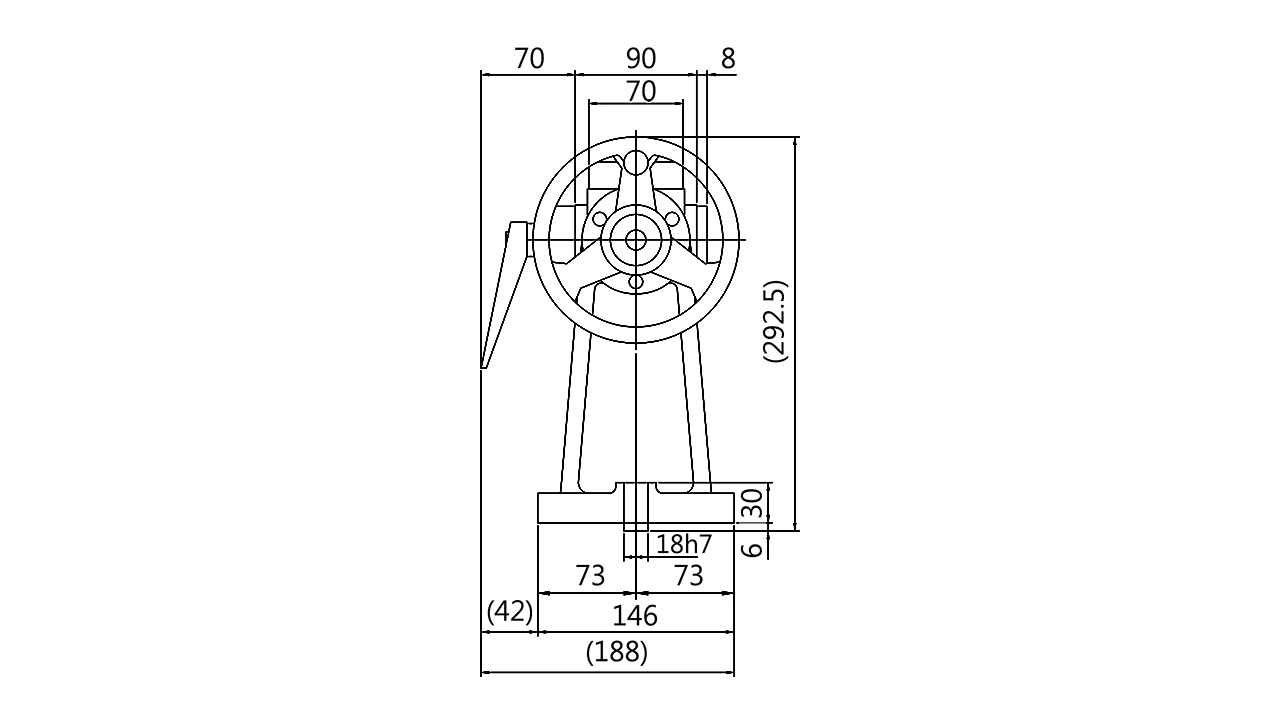 70
90
8
70
(292.5)
30
6
18h7
73
73
(42)
146
(188)