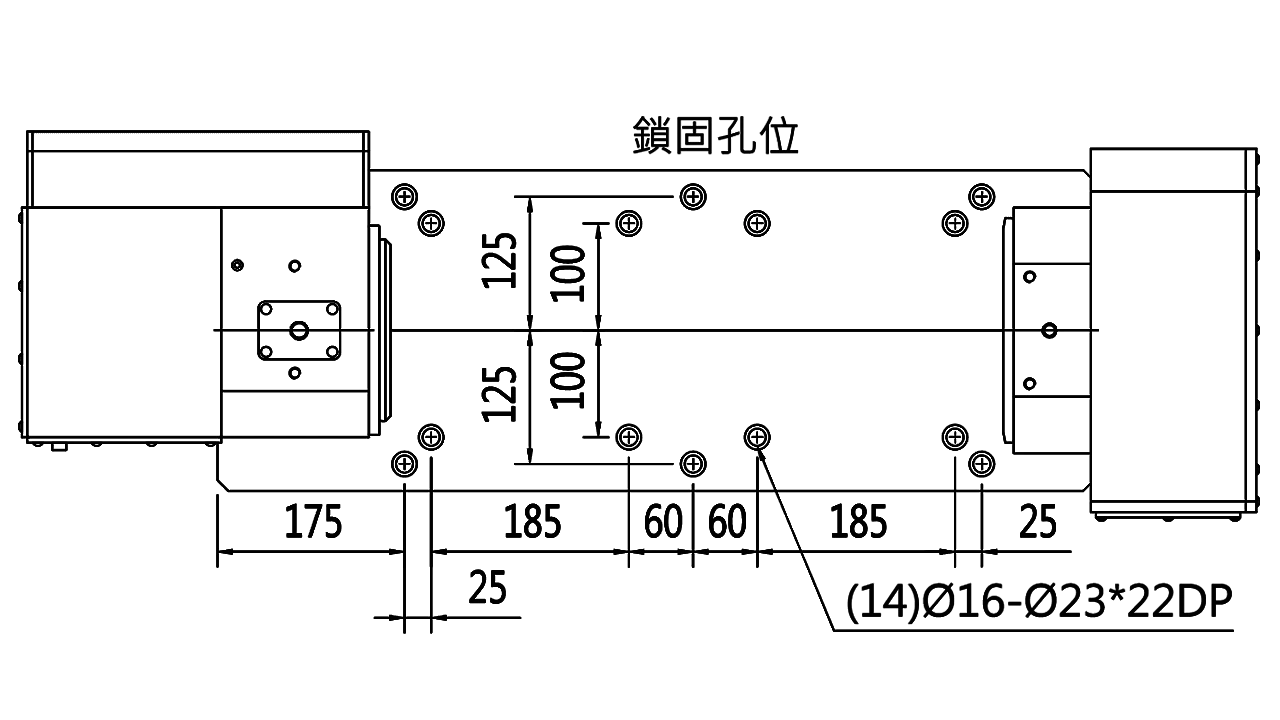 鎖固孔位

125
100
125
100

175
185
60
60
185
25
25

(14)Ø16-Ø23*22DP